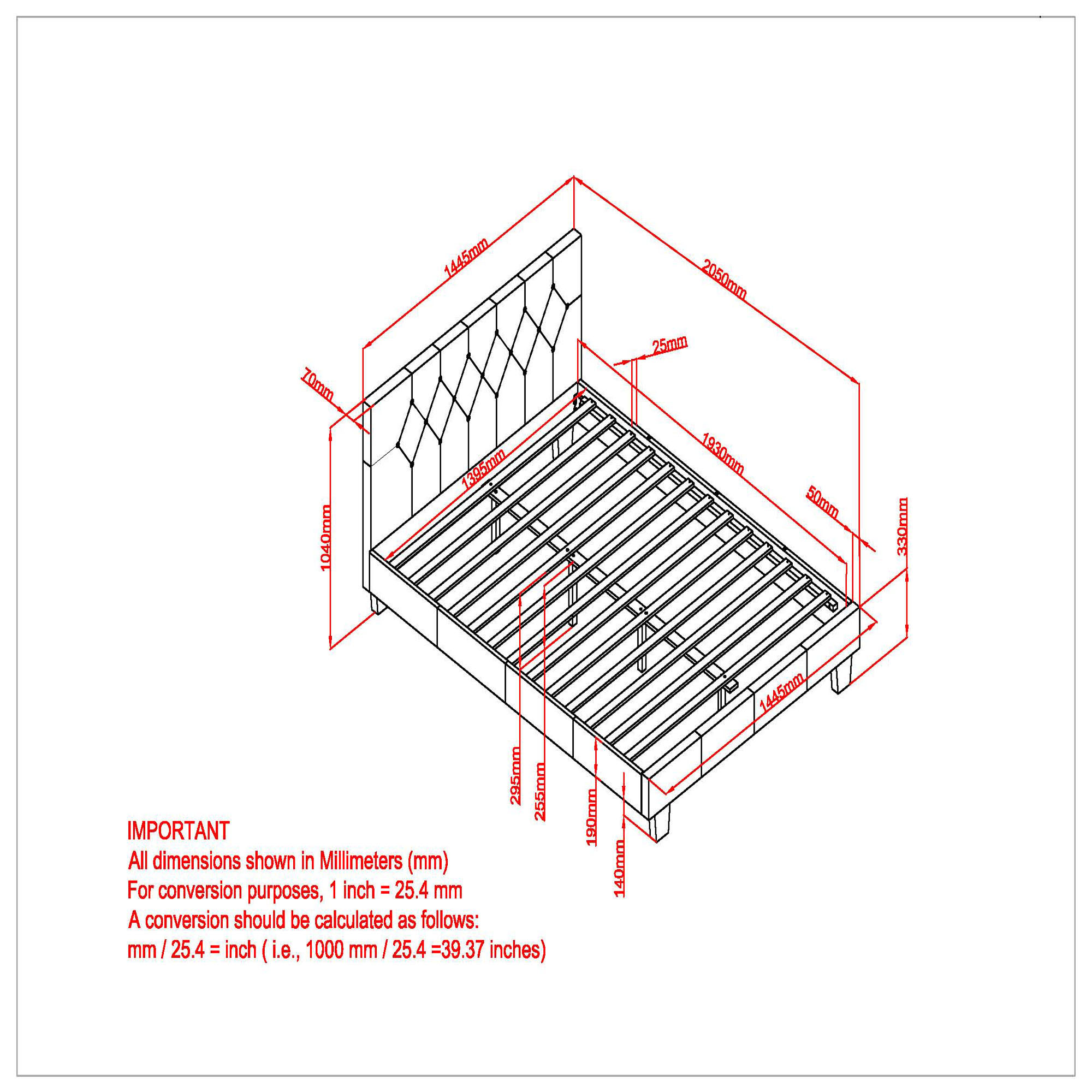 1445mm
2050mm
25mm
70mm
1395mm
1930mm
50mm
1040mm
330mm
1445mm
295mm
255mm
190mm
140mm

IMPORTANT
All dimensions shown in Millimeters (mm)
For conversion purposes, 1 inch = 25.4 mm
A conversion should be calculated as follows:
mm / 25.4 = inch ( i.e., 1000 mm / 25.4 =39.37 inches)