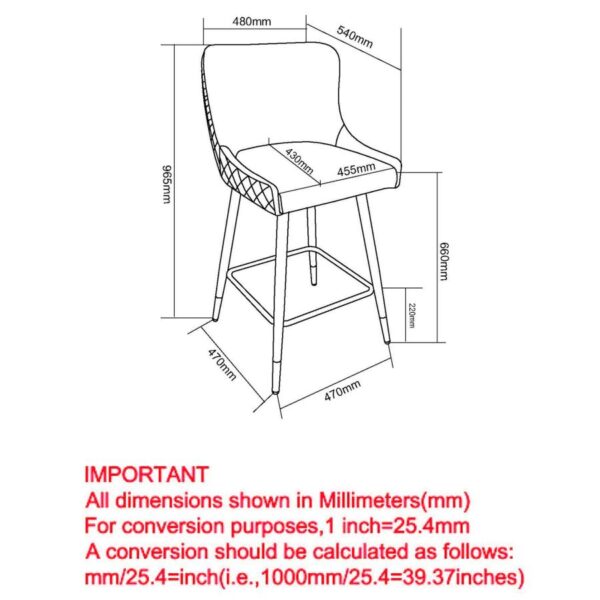 480mm
540mm
965mm
430mm
455mm
660mm
220mm
470mm
470mm

IMPORTANT
All dimensions shown in Millimeters(mm)
For conversion purposes,1 inch=25.4mm
A conversion should be calculated as follows:
mm/25.4=inch(i.e.,1000mm/25.4=39.37inches)