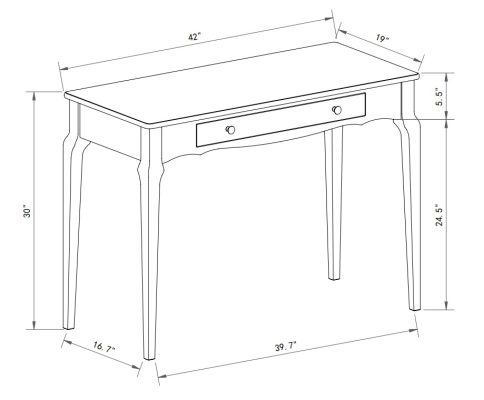 42"

19"

5.5"

30"

24.5"

16.7"

39.7"